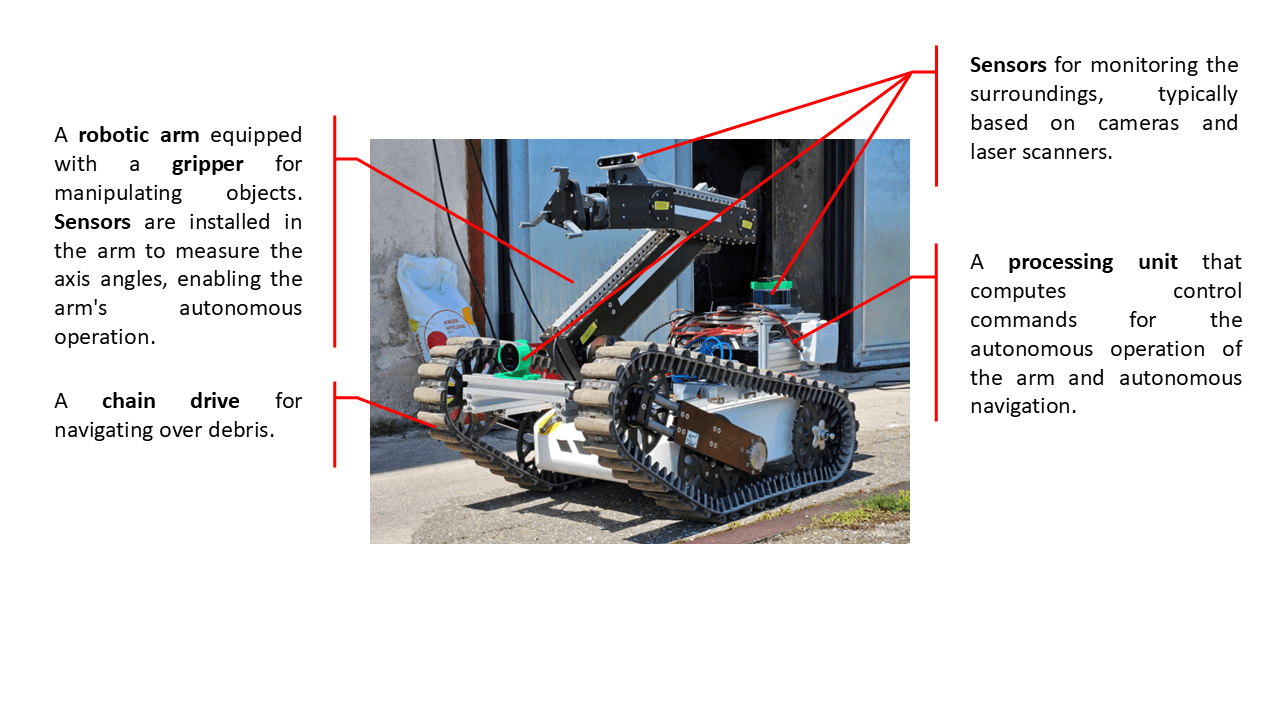 A robotic arm equipped with a gripper for manipulating objects. Sensors are installed in the arm to measure the axis angles, enabling the arm's autonomous operation.

A chain drive for navigating over debris.

Sensors for monitoring the surroundings, typically based on cameras and laser scanners.

A processing unit that computes control commands for the autonomous operation of the arm and autonomous navigation.